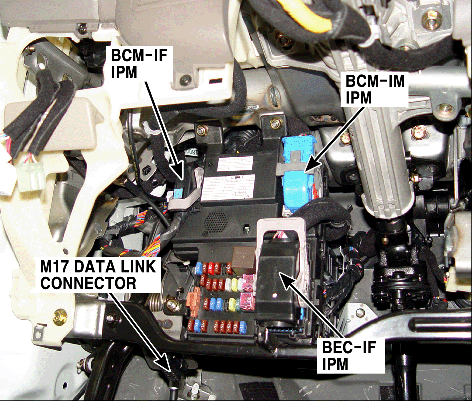 BCM-IF
IPM

BCM-IM
IPM

M17 DATA LINK
CONNECTOR

BEC-IF
IPM